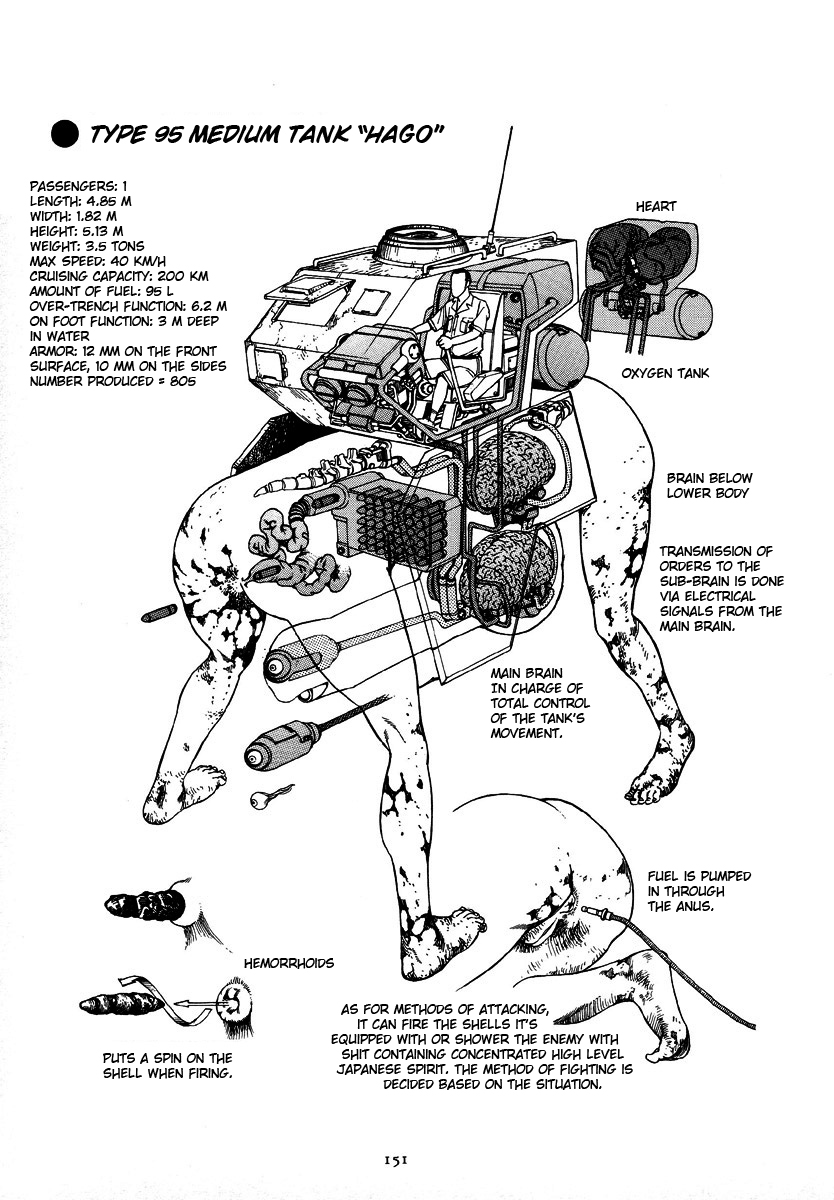 TYPE 95 MEDIUM TANK "HAGO"

PASSENGERS: 1
LENGTH: 4.85 M
WIDTH: 1.82 M
HEIGHT: 5.13 M
WEIGHT: 3.5 TONS
MAX SPEED: 40 KM/H
CRUISING CAPACITY: 200 KM
AMOUNT OF FUEL: 95 L
OVER-TRENCH FUNCTION: 6.2 M
ON FOOT FUNCTION: 3 M DEEP IN WATER
ARMOR: 12 MM ON THE FRONT SURFACE, 10 MM ON THE SIDES
NUMBER PRODUCED = 805

HEART

OXYGEN TANK

BRAIN BELOW LOWER BODY

TRANSMISSION OF ORDERS TO THE SUB-BRAIN IS DONE VIA ELECTRICAL SIGNALS FROM THE MAIN BRAIN.

MAIN BRAIN IN CHARGE OF TOTAL CONTROL OF THE TANK'S MOVEMENT.

FUEL IS PUMPED IN THROUGH THE ANUS.

HEMORRHOIDS

PUTS A SPIN ON THE SHELL WHEN FIRING.

AS FOR METHODS OF ATTACKING, IT CAN FIRE THE SHELLS IT'S EQUIPPED WITH OR SHOWER THE ENEMY WITH SHIT CONTAINING CONCENTRATED HIGH LEVEL JAPANESE SPIRIT. THE METHOD OF FIGHTING IS DECIDED BASED ON THE SITUATION.

151